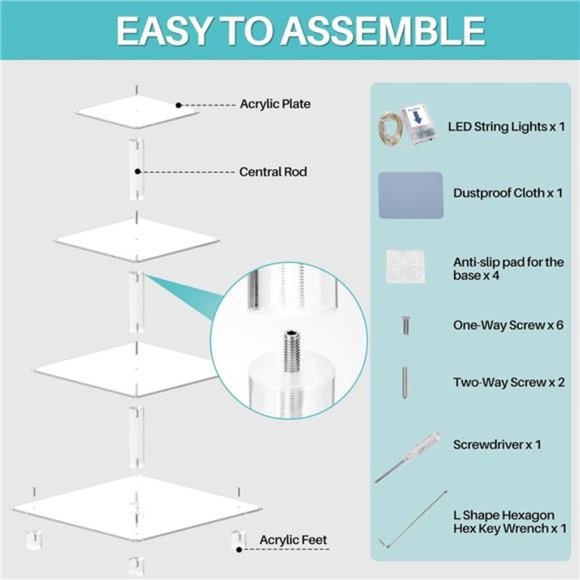 EASY TO ASSEMBLE

Acrylic Plate

Central Rod

Acrylic Feet

LED String Lights x 1

Dustproof Cloth x 1

Anti-slip pad for the base x 4

One-Way Screw x 6

Two-Way Screw x 2

Screwdriver x 1

L Shape Hexagon Hex Key Wrench x 1